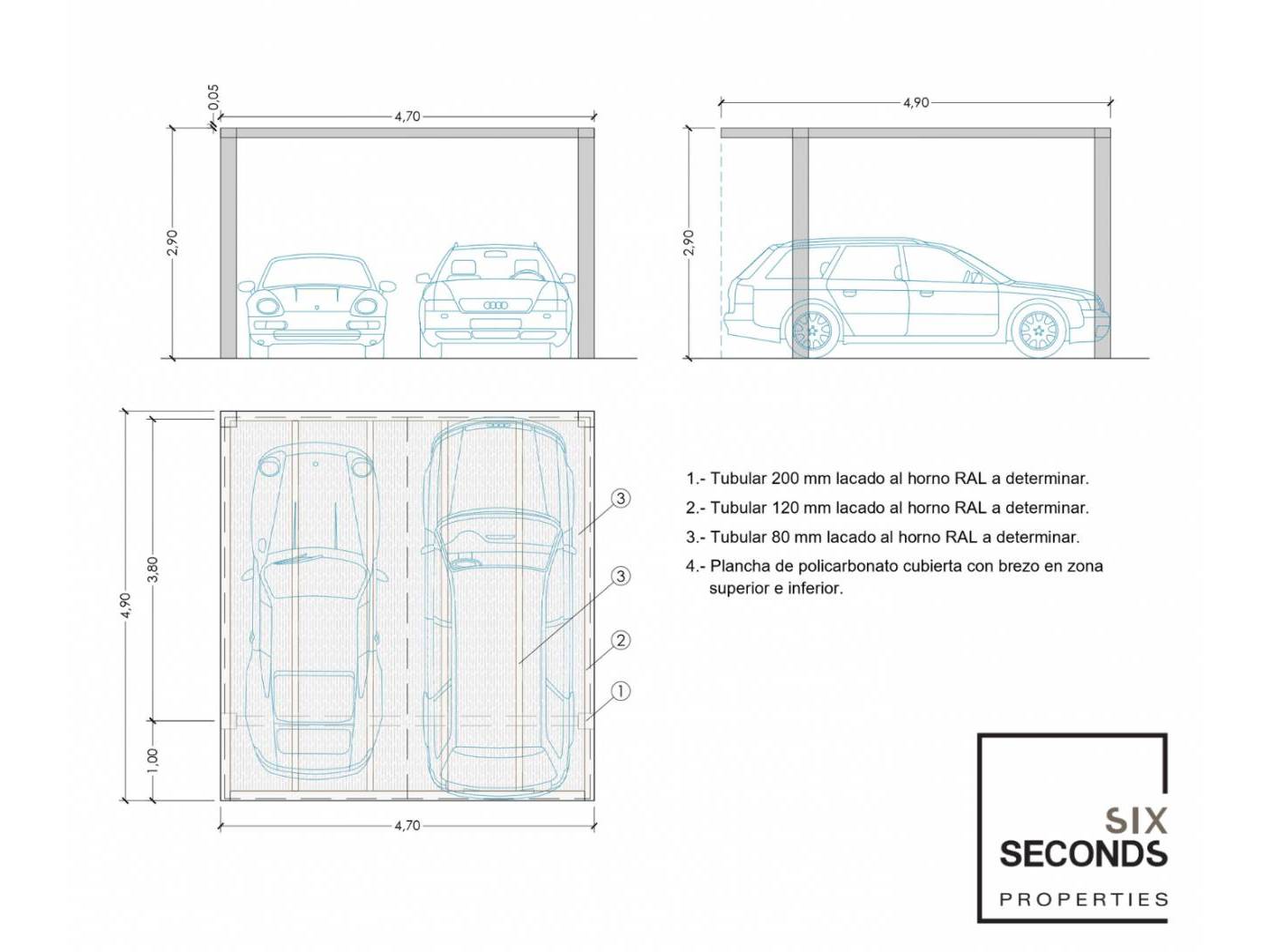 0,05
4,70
2,90

4,90
2,90

4,90
3,80
1,00
4,70

3
3
2
1

1.- Tubular 200 mm lacado al horno RAL a determinar.
2.- Tubular 120 mm lacado al horno RAL a determinar.
3.- Tubular 80 mm lacado al horno RAL a determinar.
4.- Plancha de policarbonato cubierta con brezo en zona superior e inferior.

SIX
SECONDS
PROPERTIES