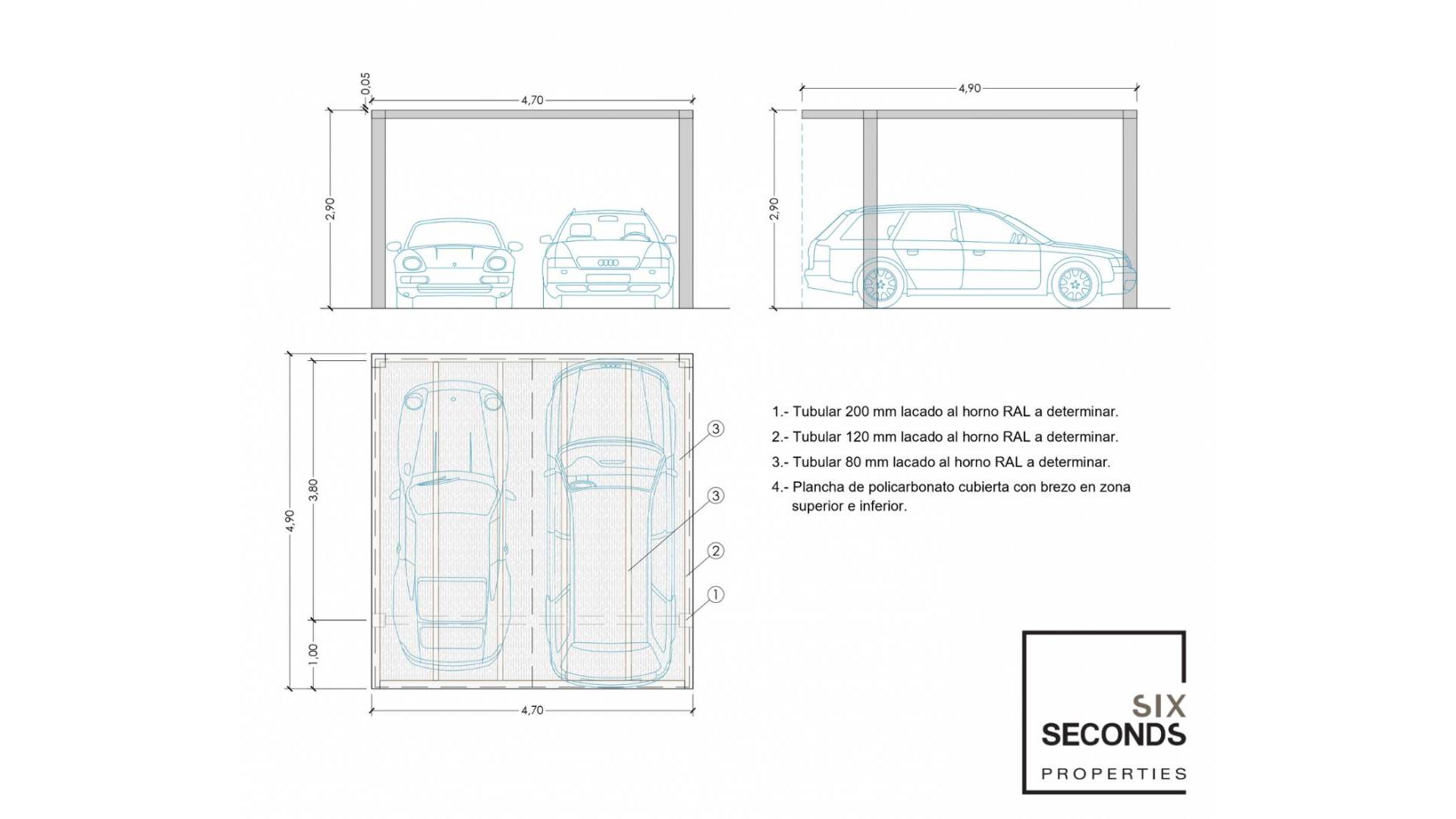 0,05
4,70
2,90

4,90
2,90

4,90
3,80
1,00
4,70
3
3
2
1

1.- Tubular 200 mm lacado al horno RAL a determinar.

2.- Tubular 120 mm lacado al horno RAL a determinar.

3.- Tubular 80 mm lacado al horno RAL a determinar.

4.- Plancha de policarbonato cubierta con brezo en zona superior e inferior.

SIX
SECONDS
PROPERTIES